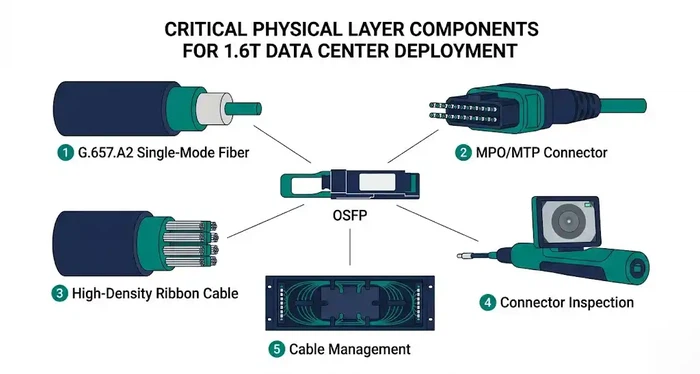 CRITICAL PHYSICAL LAYER COMPONENTS FOR 1.6T DATA CENTER DEPLOYMENT

1 G.657.A2 Single-Mode Fiber

2 MPO/MTP Connector

OSFP

3 High-Density Ribbon Cable

4 Connector Inspection

5 Cable Management